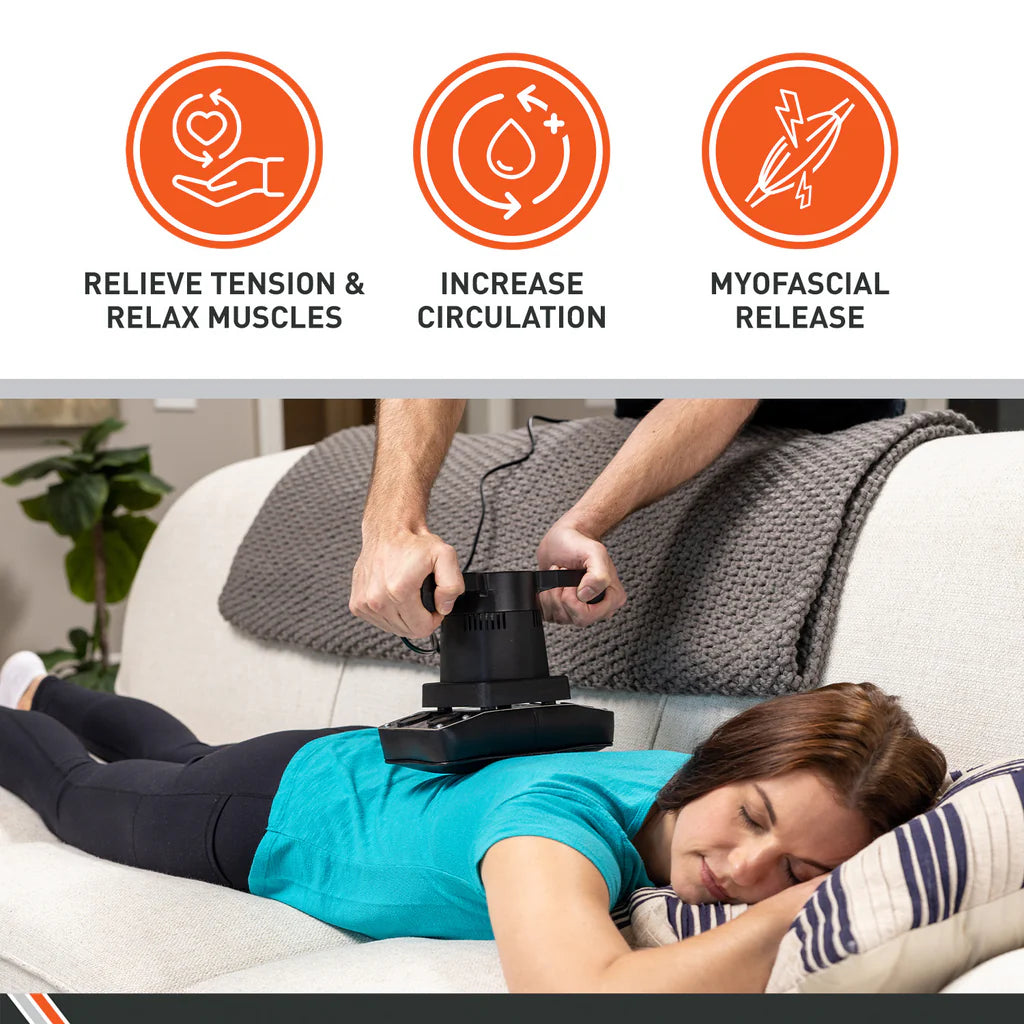 RELIEVE TENSION & RELAX MUSCLES

INCREASE CIRCULATION

MYOFASCIAL RELEASE