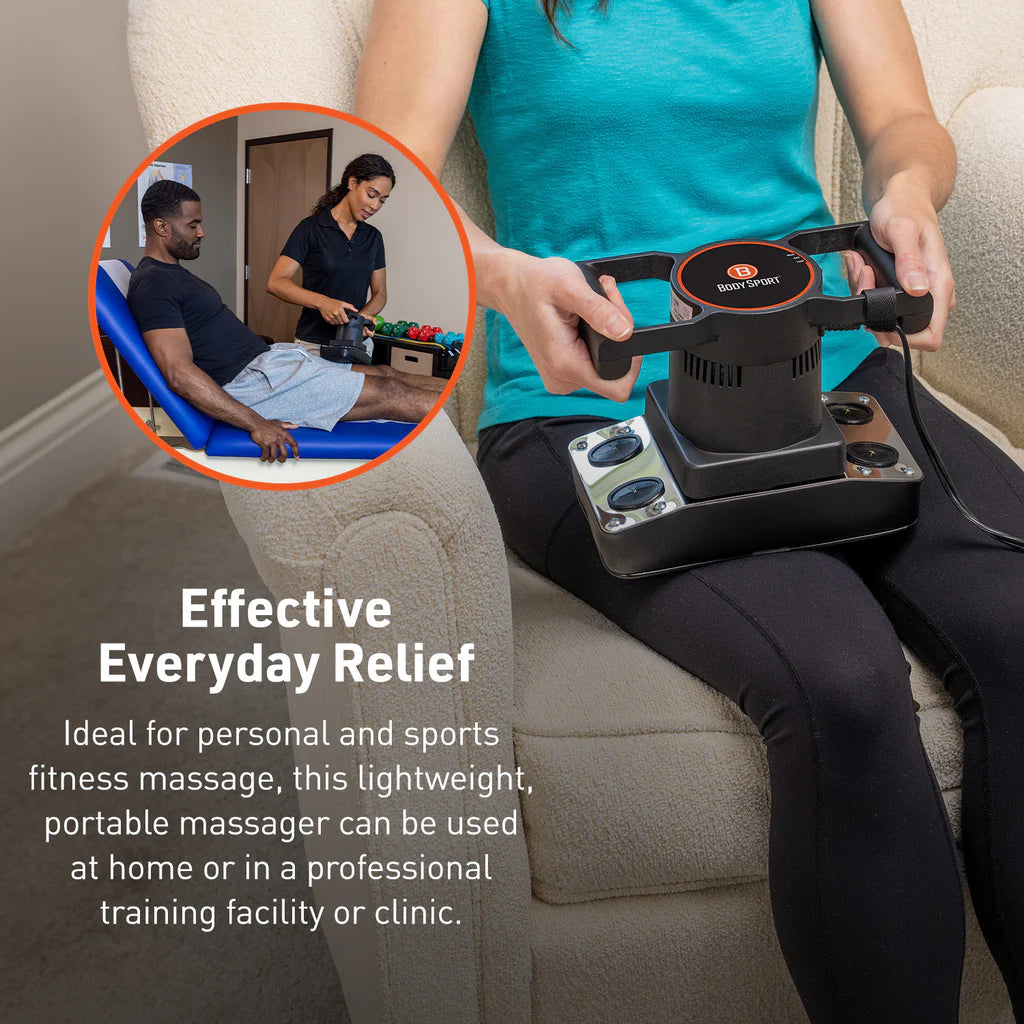 B
BODYSPORT

Effective Everyday Relief

Ideal for personal and sports fitness massage, this lightweight, portable massager can be used at home or in a professional training facility or clinic.